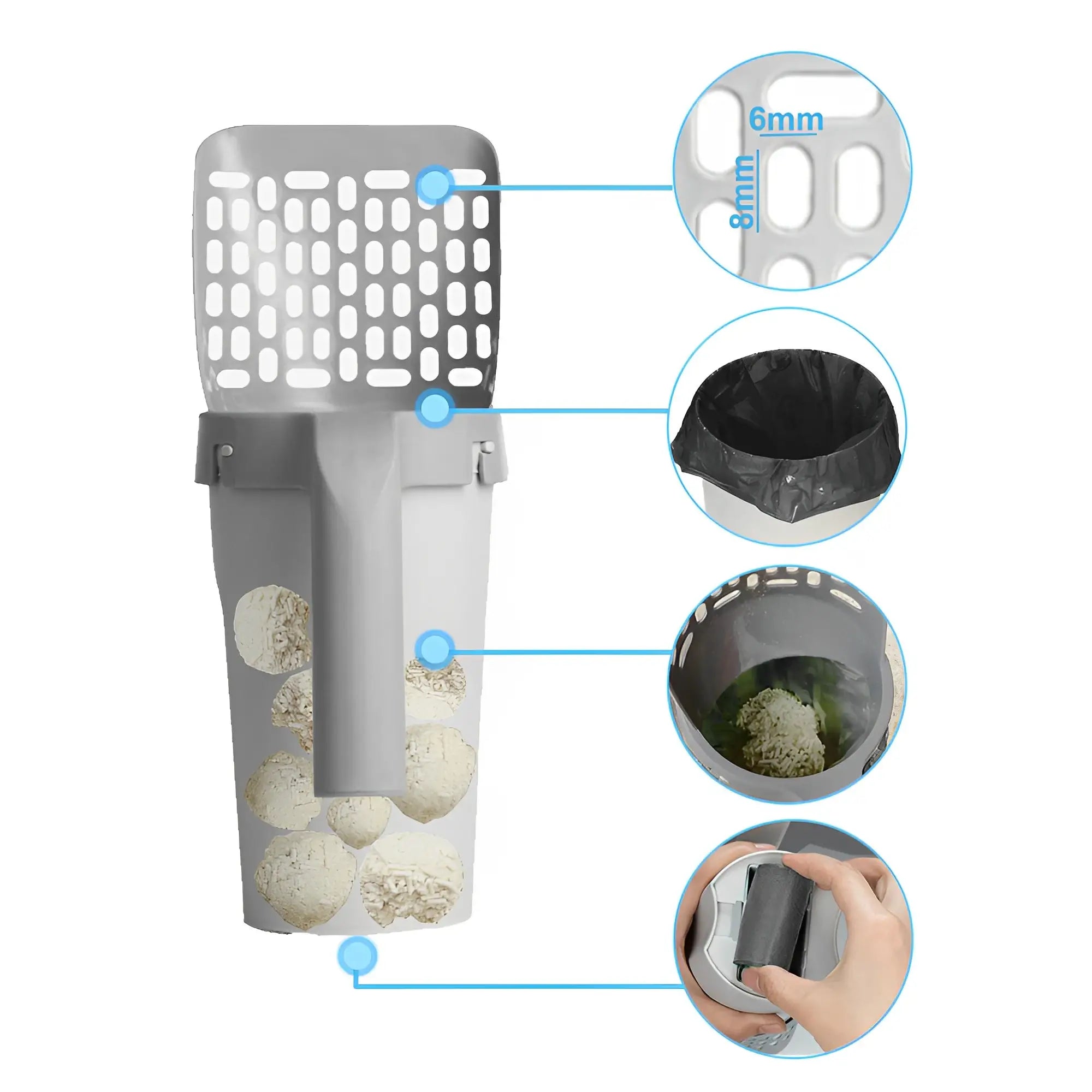 6mm
8mm